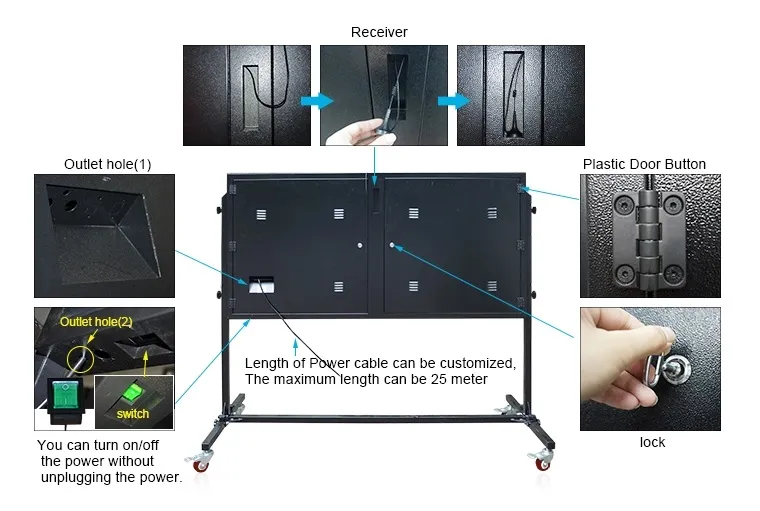 Receiver

Outlet hole(1)

Plastic Door Button

Outlet hole(2)

switch

Length of Power cable can be customized, The maximum length can be 25 meter

You can turn on/off the power without unplugging the power.

lock