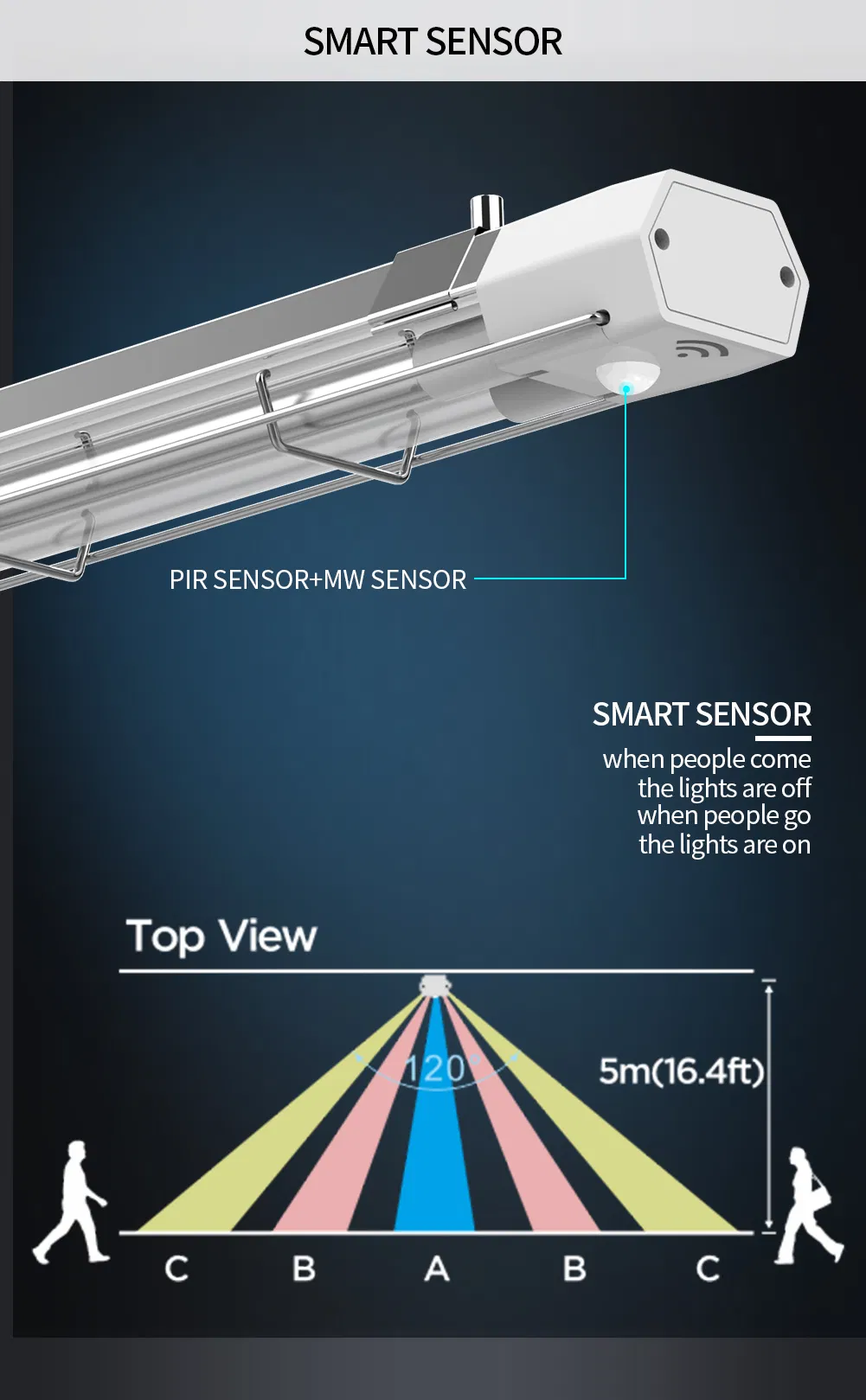 SMART SENSOR

PIR SENSOR+MW SENSOR

SMART SENSOR

when people come
the lights are off
when people go
the lights are on

Top View

120°

5m(16.4ft)

C B A B C