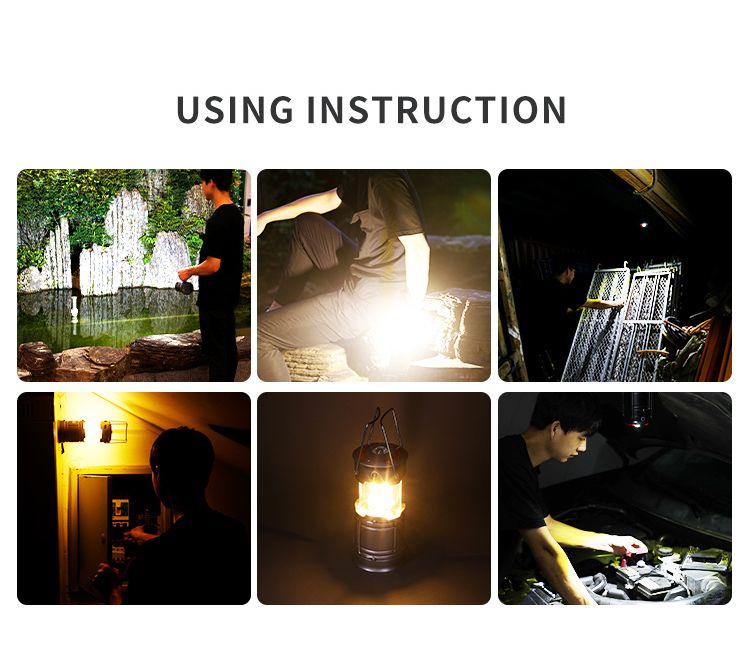 USING INSTRUCTION