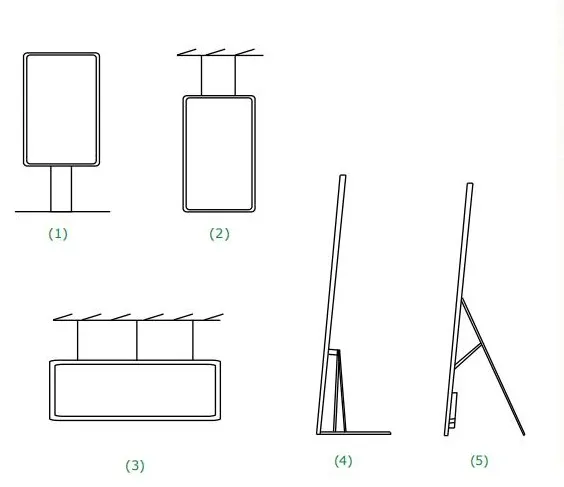 (1)

(2)

(3)

(4)

(5)