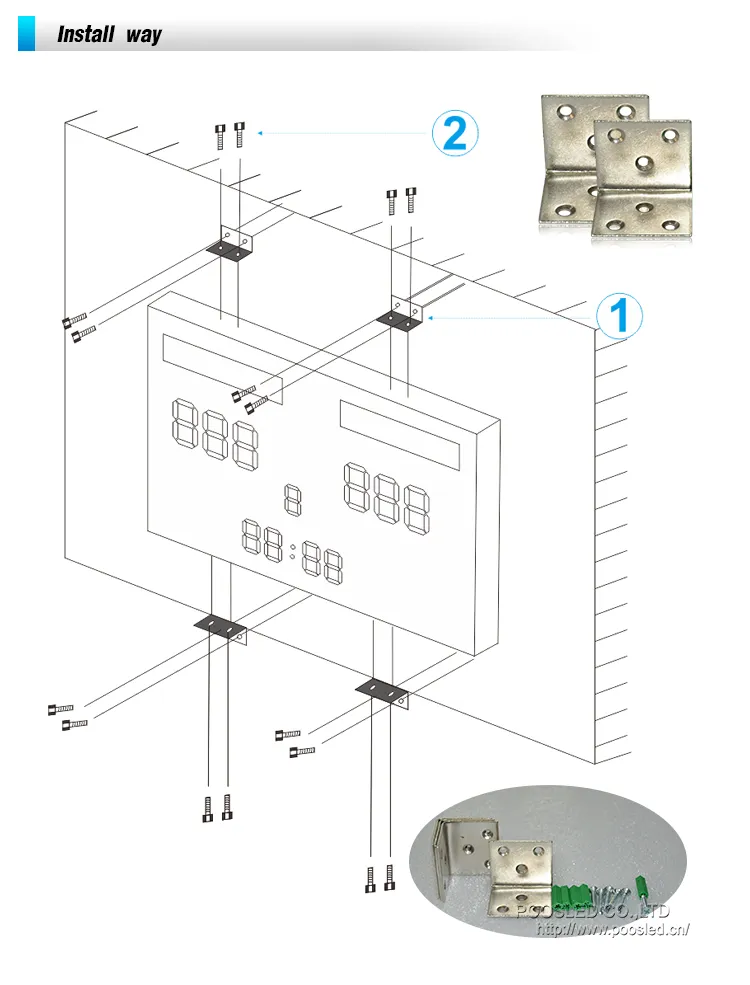 Install way

2

1

888

8

888

88:88

POOSLED CO.,LTD
http://www.poosled.cn/